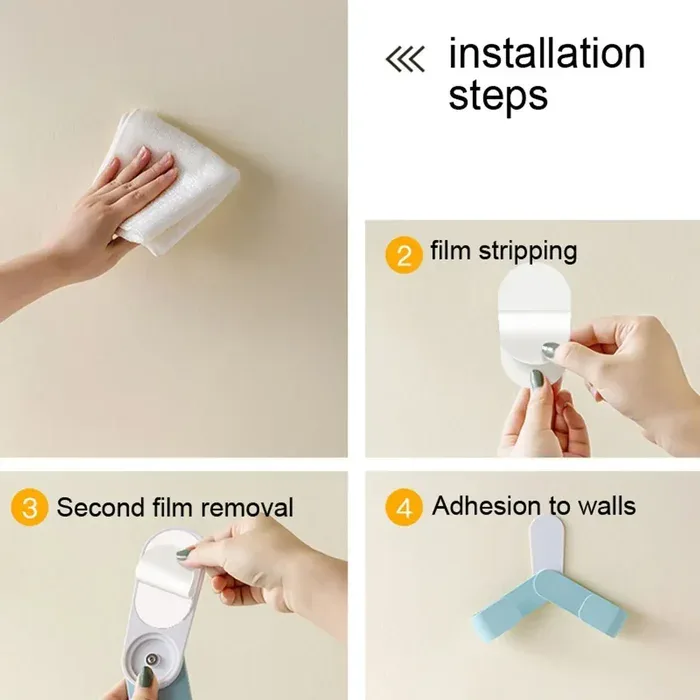 installation steps

2 film stripping

3 Second film removal

4 Adhesion to walls