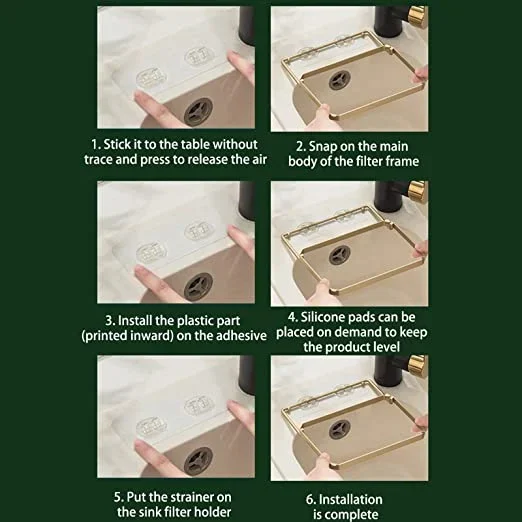 1. Stick it to the table without trace and press to release the air

2. Snap on the main body of the filter frame

3. Install the plastic part (printed inward) on the adhesive

4. Silicone pads can be placed on demand to keep the product level

5. Put the strainer on the sink filter holder

6. Installation is complete